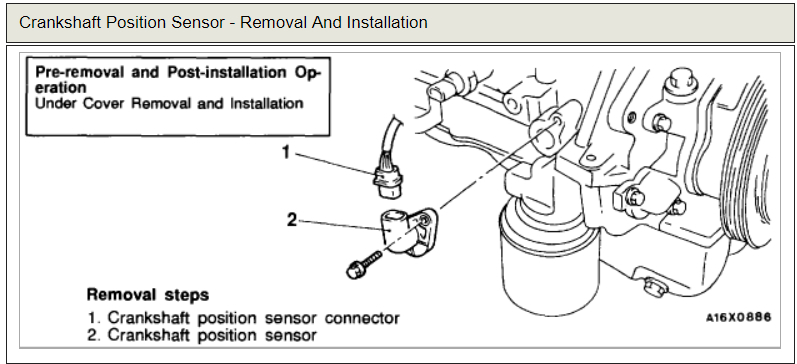 Crankshaft Position Sensor - Removal And Installation

Pre-removal and Post-installation Operation
Under Cover Removal and Installation

1

2

Removal steps
1. Crankshaft position sensor connector
2. Crankshaft position sensor

A16X0886