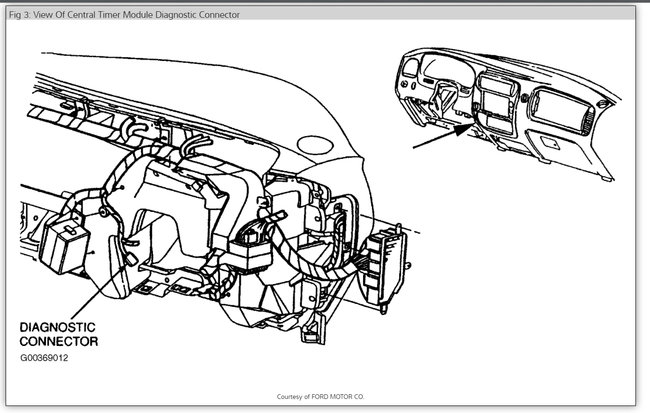 Fig 3: View Of Central Timer Module Diagnostic Connector

DIAGNOSTIC CONNECTOR

G00369012

Courtesy of FORD MOTOR CO.