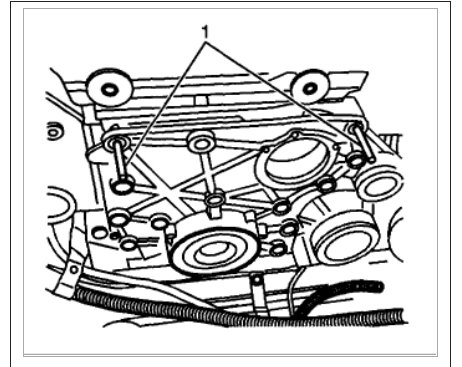 1