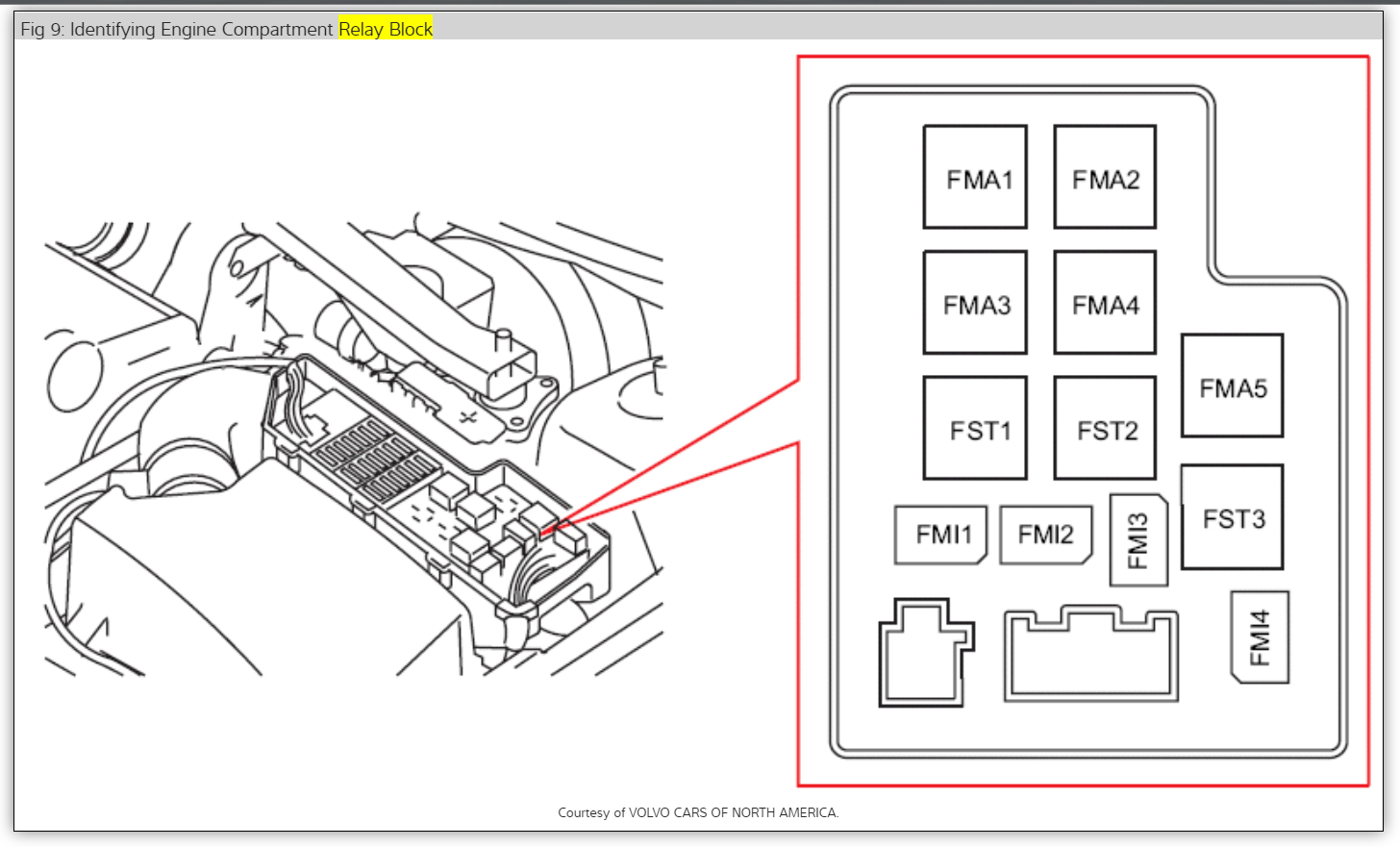 Fig 9: Identifying Engine Compartment Relay Block

FMA1
FMA2
FMA3
FMA4
FMA5
FST1
FST2
FST3
FMI1
FMI2
FMI3
FMI4

Courtesy of VOLVO CARS OF NORTH AMERICA.