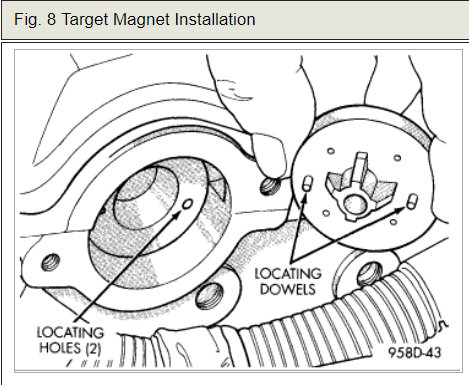 Fig. 8 Target Magnet Installation

LOCATING DOWELS

LOCATING HOLES (2)

958D-43