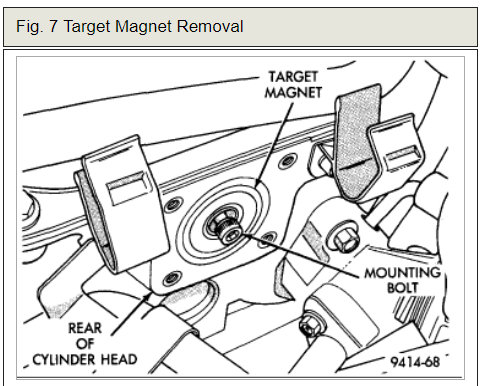 Fig. 7 Target Magnet Removal

TARGET MAGNET

MOUNTING BOLT

REAR OF CYLINDER HEAD

9414-68