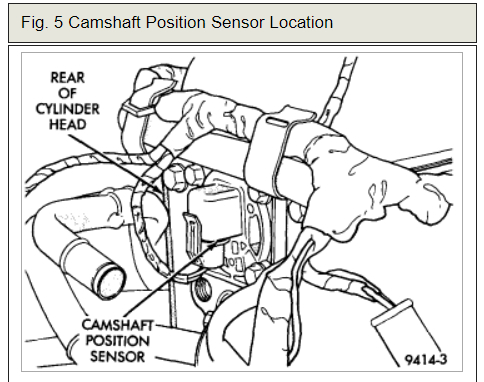 Fig. 5 Camshaft Position Sensor Location

REAR OF CYLINDER HEAD

CAMSHAFT POSITION SENSOR

9414-3