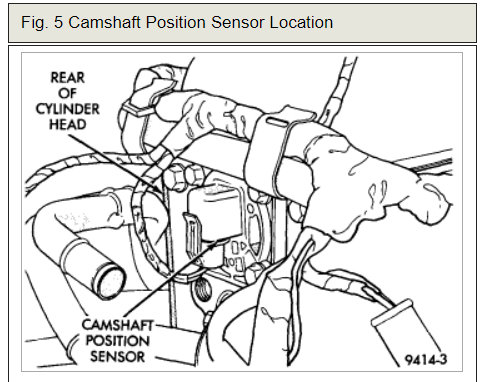 Fig. 5 Camshaft Position Sensor Location

REAR OF CYLINDER HEAD

CAMSHAFT POSITION SENSOR

9414-3