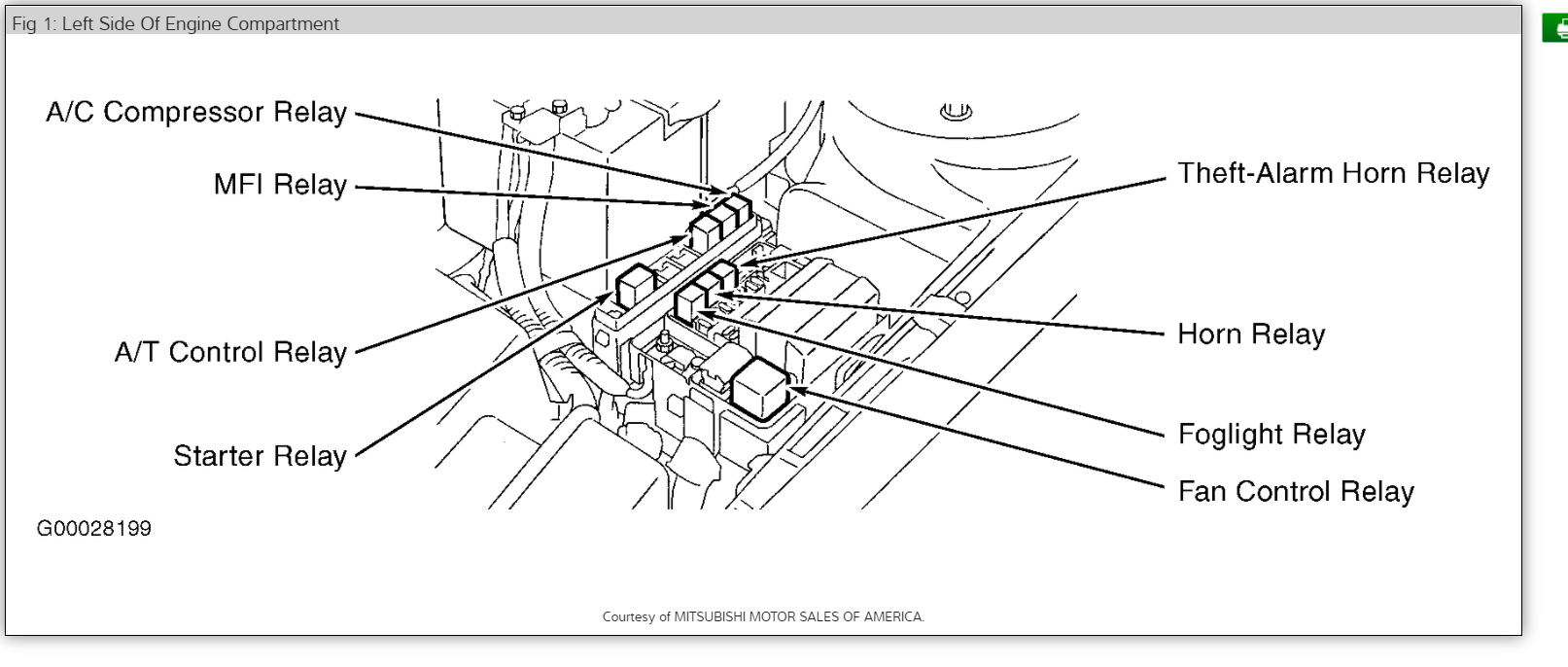 Fig 1: Left Side Of Engine Compartment

A/C Compressor Relay
MFI Relay
A/T Control Relay
Starter Relay
Theft-Alarm Horn Relay
Horn Relay
Foglight Relay
Fan Control Relay

G00028199

Courtesy of MITSUBISHI MOTOR SALES OF AMERICA.