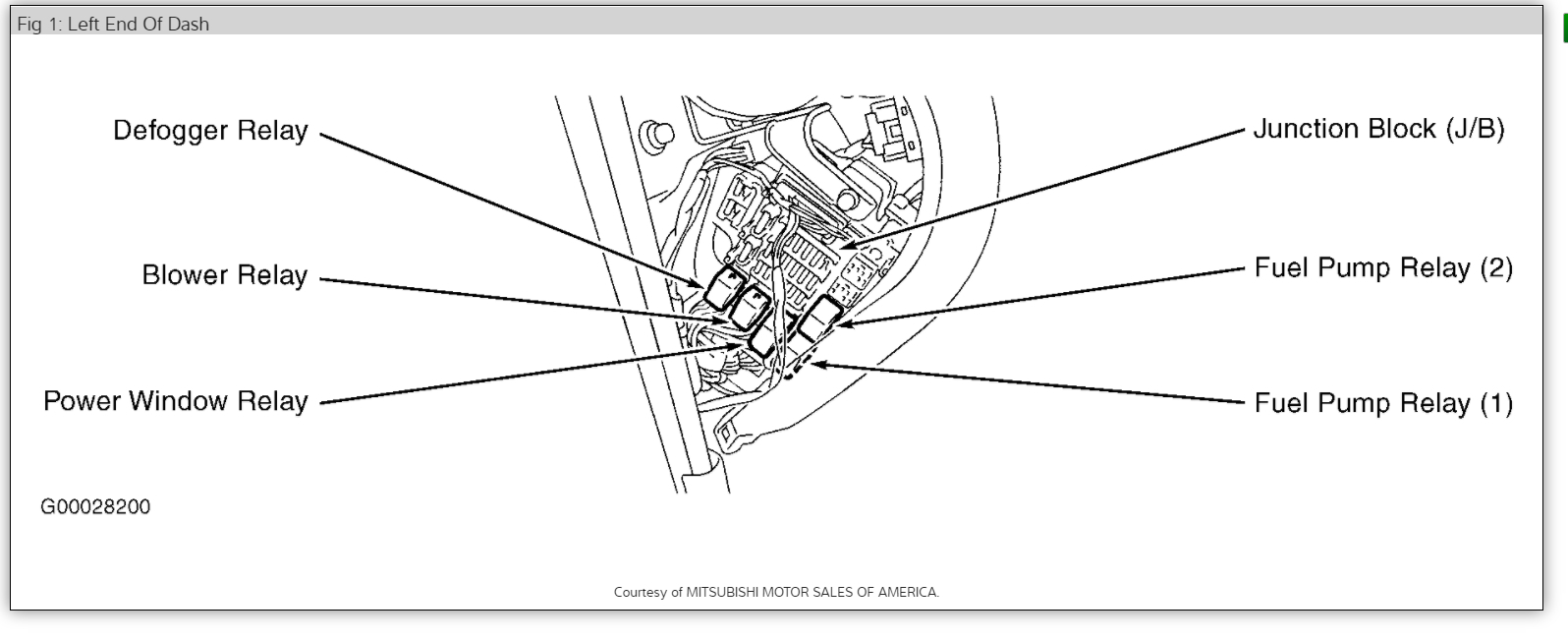 Fig 1: Left End Of Dash

Defogger Relay

Blower Relay

Power Window Relay

Junction Block (J/B)

Fuel Pump Relay (2)

Fuel Pump Relay (1)

G00028200

Courtesy of MITSUBISHI MOTOR SALES OF AMERICA.