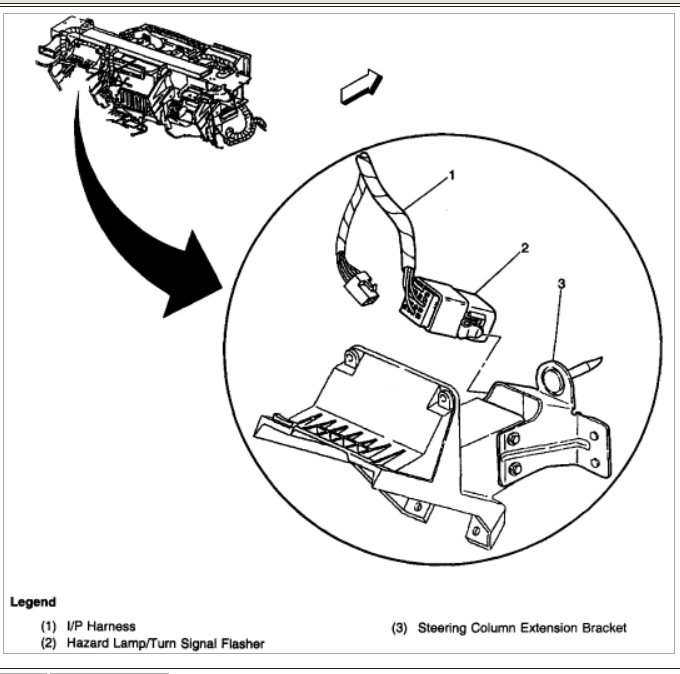 1
2
3

Legend

(1) I/P Harness
(2) Hazard Lamp/Turn Signal Flasher

(3) Steering Column Extension Bracket