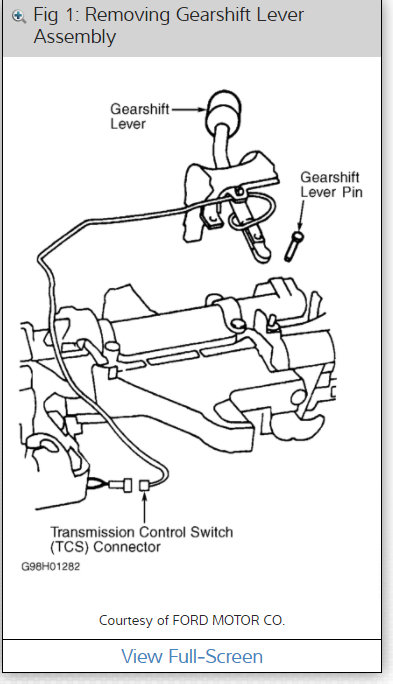 Fig 1: Removing Gearshift Lever Assembly

Gearshift Lever

Gearshift Lever Pin

Transmission Control Switch (TCS) Connector

G98H01282

Courtesy of FORD MOTOR CO.

View Full-Screen