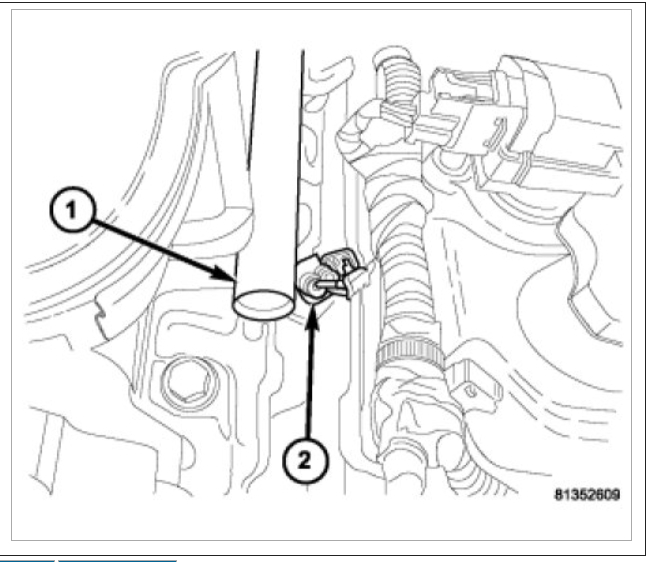 1
2
81352609