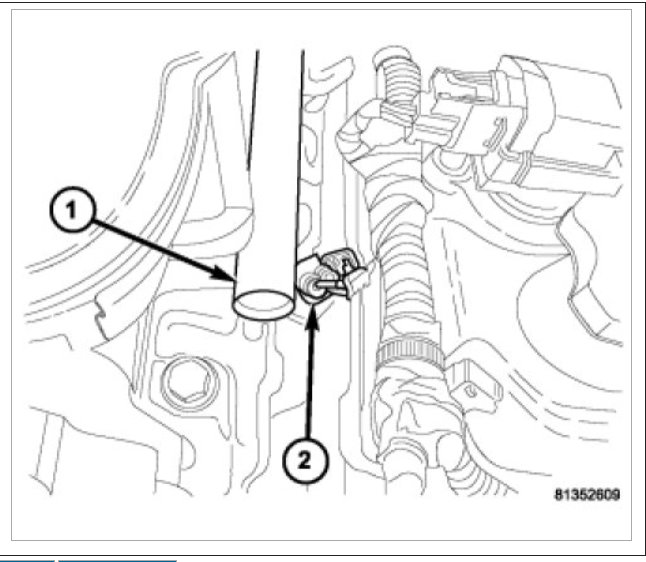 1
2
81352609