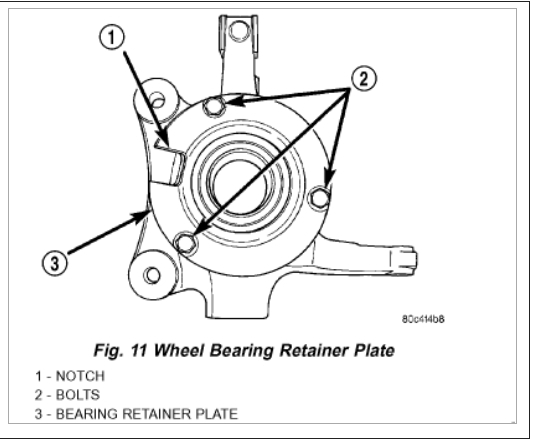 1

2

3

80c414b8

Fig. 11 Wheel Bearing Retainer Plate

1 - NOTCH
2 - BOLTS
3 - BEARING RETAINER PLATE