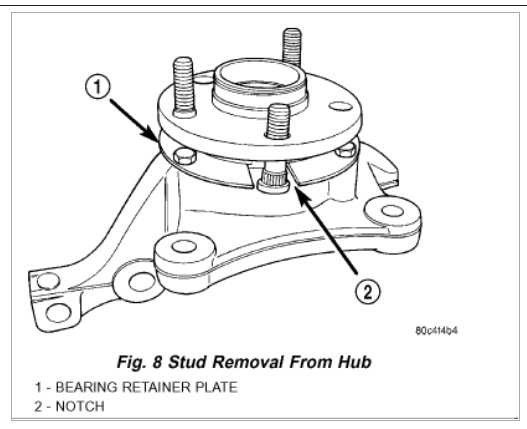 1

2

80c414b4

Fig. 8 Stud Removal From Hub

1 - BEARING RETAINER PLATE

2 - NOTCH