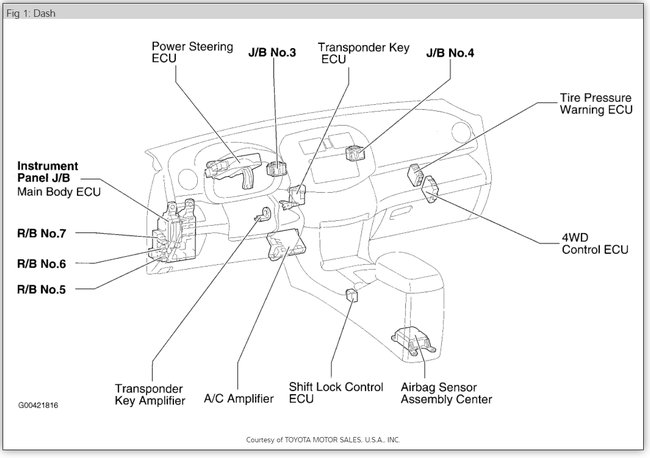 Fig 1: Dash

Power Steering ECU

J/B No.3

Transponder Key ECU

J/B No.4

Tire Pressure Warning ECU

Instrument Panel J/B
Main Body ECU

R/B No.7

R/B No.6

R/B No.5

4WD Control ECU

Transponder Key Amplifier

A/C Amplifier

Shift Lock Control ECU

Airbag Sensor Assembly Center

G00421816

Courtesy of TOYOTA MOTOR SALES, U.S.A., INC.