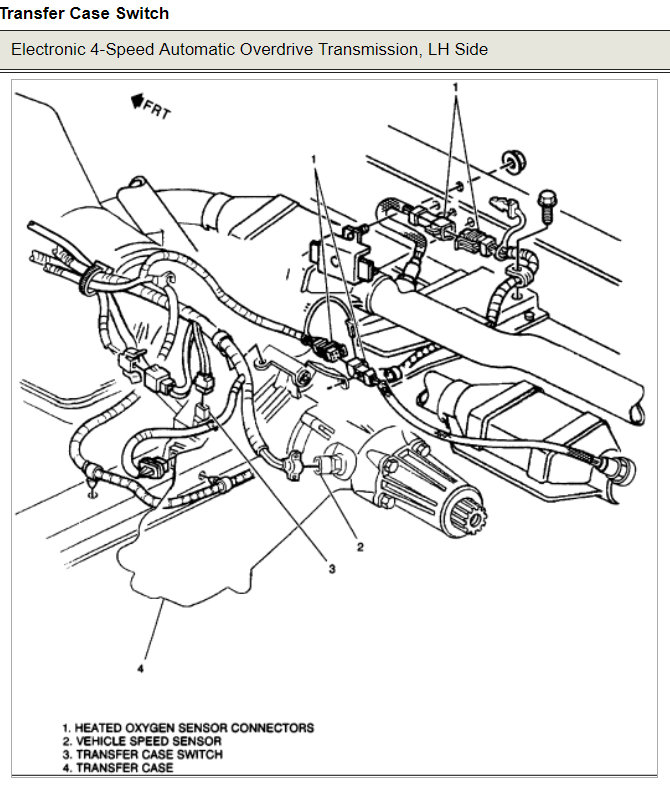 Transfer Case Switch

Electronic 4-Speed Automatic Overdrive Transmission, LH Side

FRT

1

1

2

3

4

1. HEATED OXYGEN SENSOR CONNECTORS
2. VEHICLE SPEED SENSOR
3. TRANSFER CASE SWITCH
4. TRANSFER CASE