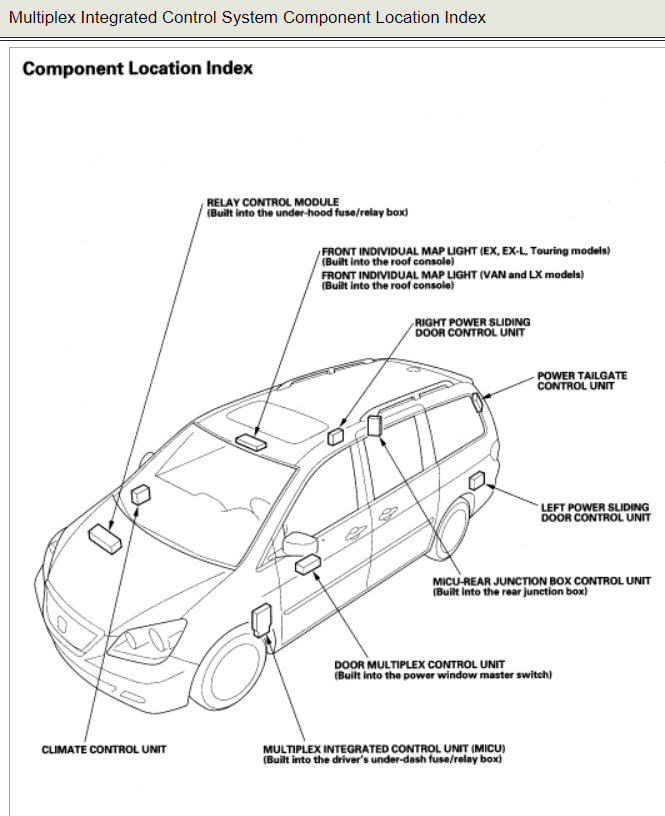 Multiplex Integrated Control System Component Location Index

Component Location Index

RELAY CONTROL MODULE
(Built into the under-hood fuse/relay box)

FRONT INDIVIDUAL MAP LIGHT (EX, EX-L, Touring models)
(Built into the roof console)
FRONT INDIVIDUAL MAP LIGHT (VAN and LX models)
(Built into the roof console)

RIGHT POWER SLIDING DOOR CONTROL UNIT

POWER TAILGATE CONTROL UNIT

LEFT POWER SLIDING DOOR CONTROL UNIT

MICU-REAR JUNCTION BOX CONTROL UNIT
(Built into the rear junction box)

DOOR MULTIPLEX CONTROL UNIT
(Built into the power window master switch)

CLIMATE CONTROL UNIT

MULTIPLEX INTEGRATED CONTROL UNIT (MICU)
(Built into the driver's under-dash fuse/relay box)