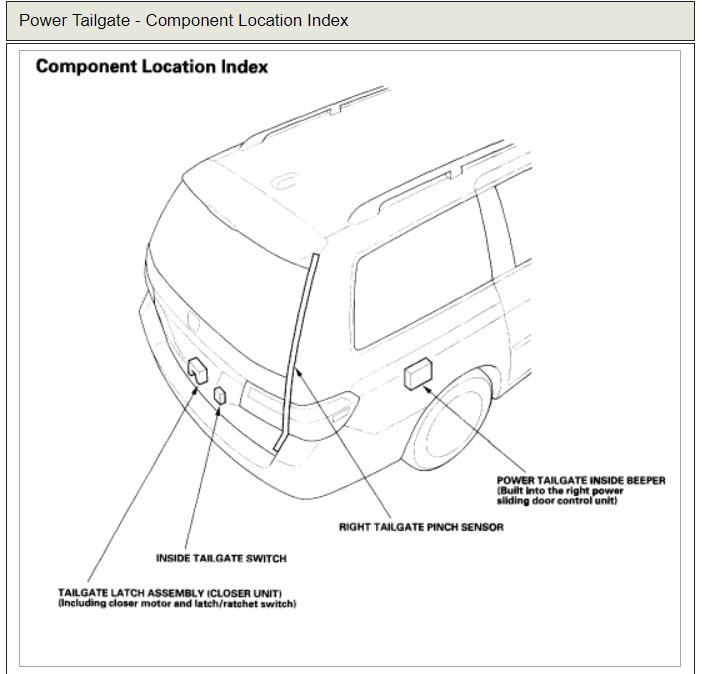 Power Tailgate - Component Location Index

Component Location Index

POWER TAILGATE INSIDE BEEPER
(Built into the right power sliding door control unit)

RIGHT TAILGATE PINCH SENSOR

INSIDE TAILGATE SWITCH

TAILGATE LATCH ASSEMBLY (CLOSER UNIT)
(Including closer motor and latch/ratchet switch)