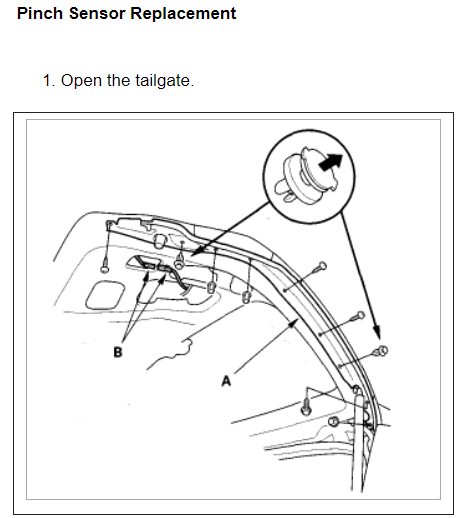 Pinch Sensor Replacement

1. Open the tailgate.

B

A