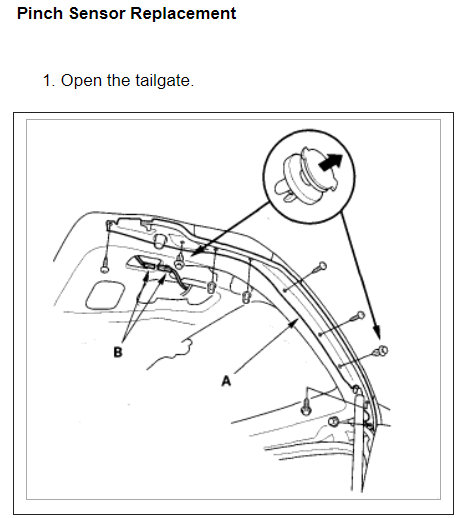 Pinch Sensor Replacement

1. Open the tailgate.

B

A