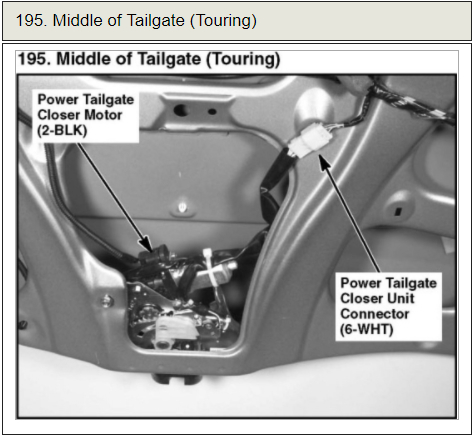 195. Middle of Tailgate (Touring)

195. Middle of Tailgate (Touring)

Power Tailgate Closer Motor (2-BLK)

Power Tailgate Closer Unit Connector (6-WHT)