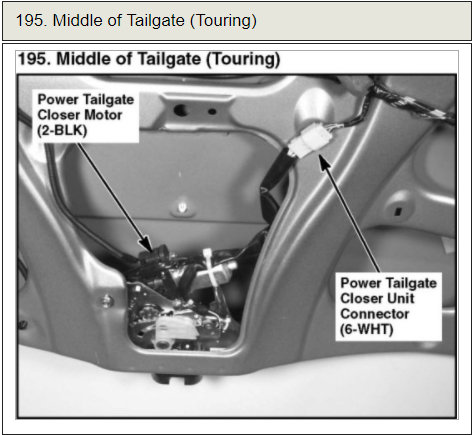 195. Middle of Tailgate (Touring)

195. Middle of Tailgate (Touring)

Power Tailgate Closer Motor (2-BLK)

Power Tailgate Closer Unit Connector (6-WHT)