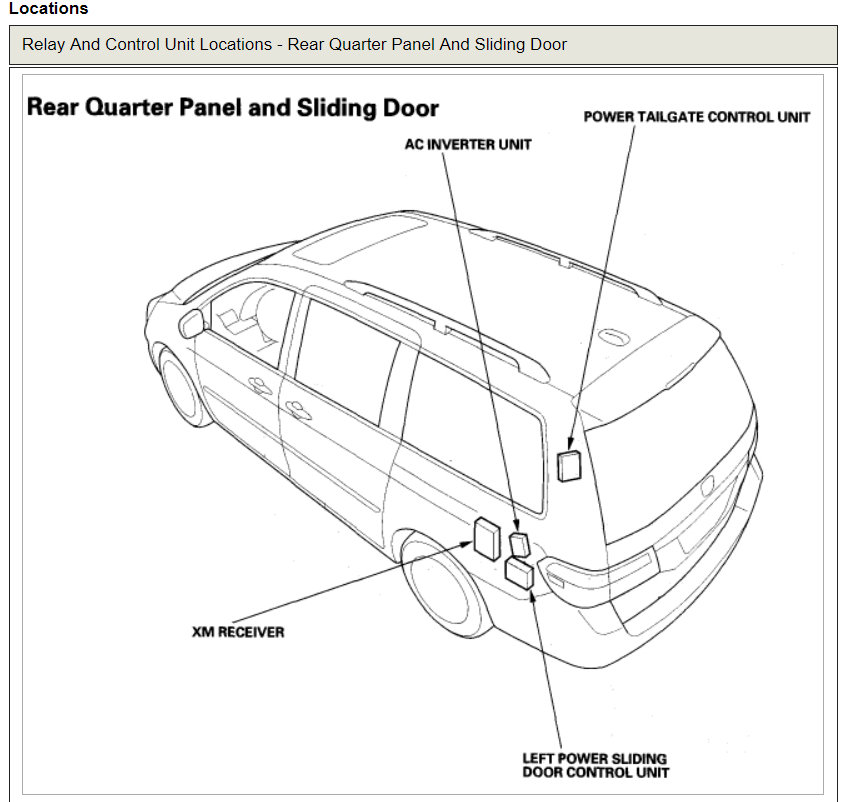 Locations

Relay And Control Unit Locations - Rear Quarter Panel And Sliding Door

Rear Quarter Panel and Sliding Door

POWER TAILGATE CONTROL UNIT

AC INVERTER UNIT

XM RECEIVER

LEFT POWER SLIDING DOOR CONTROL UNIT