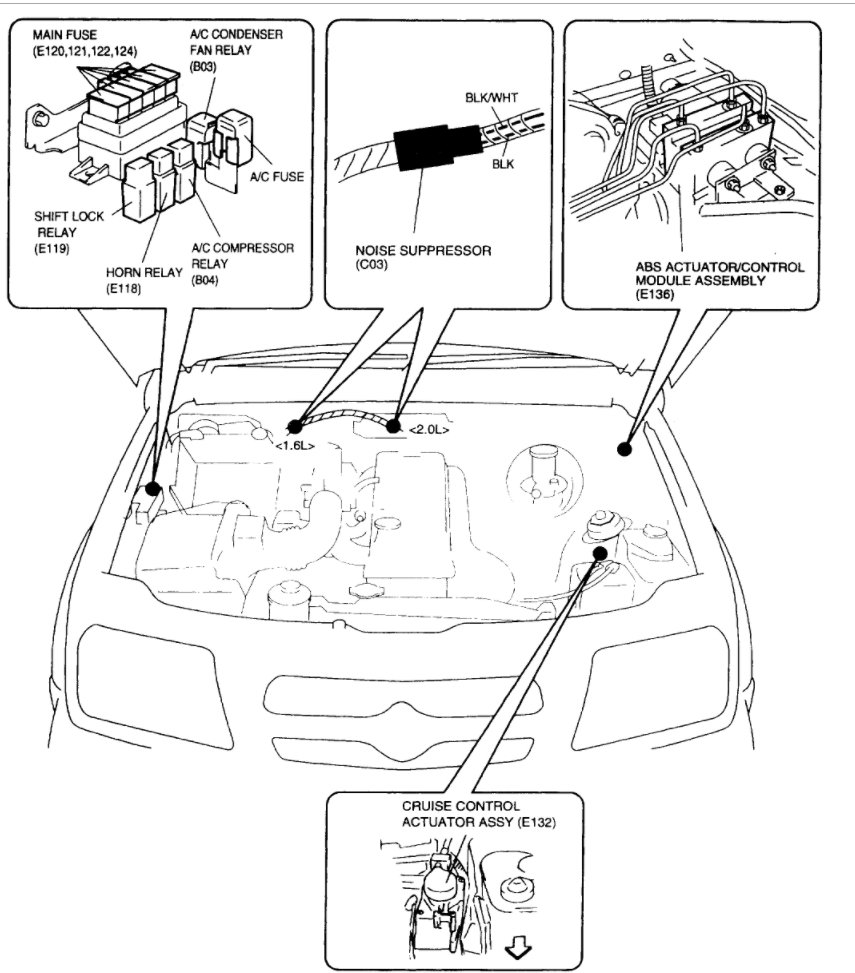 MAIN FUSE
(E120,121,122,124)

A/C CONDENSER
FAN RELAY
(B03)

A/C FUSE

SHIFT LOCK
RELAY
(E119)

HORN RELAY
(E118)

A/C COMPRESSOR
RELAY
(B04)

BLK/WHT

BLK

NOISE SUPPRESSOR
(C03)

ABS ACTUATOR/CONTROL
MODULE ASSEMBLY
(E136)

<1.6L>

<2.0L>

CRUISE CONTROL
ACTUATOR ASSY (E132)