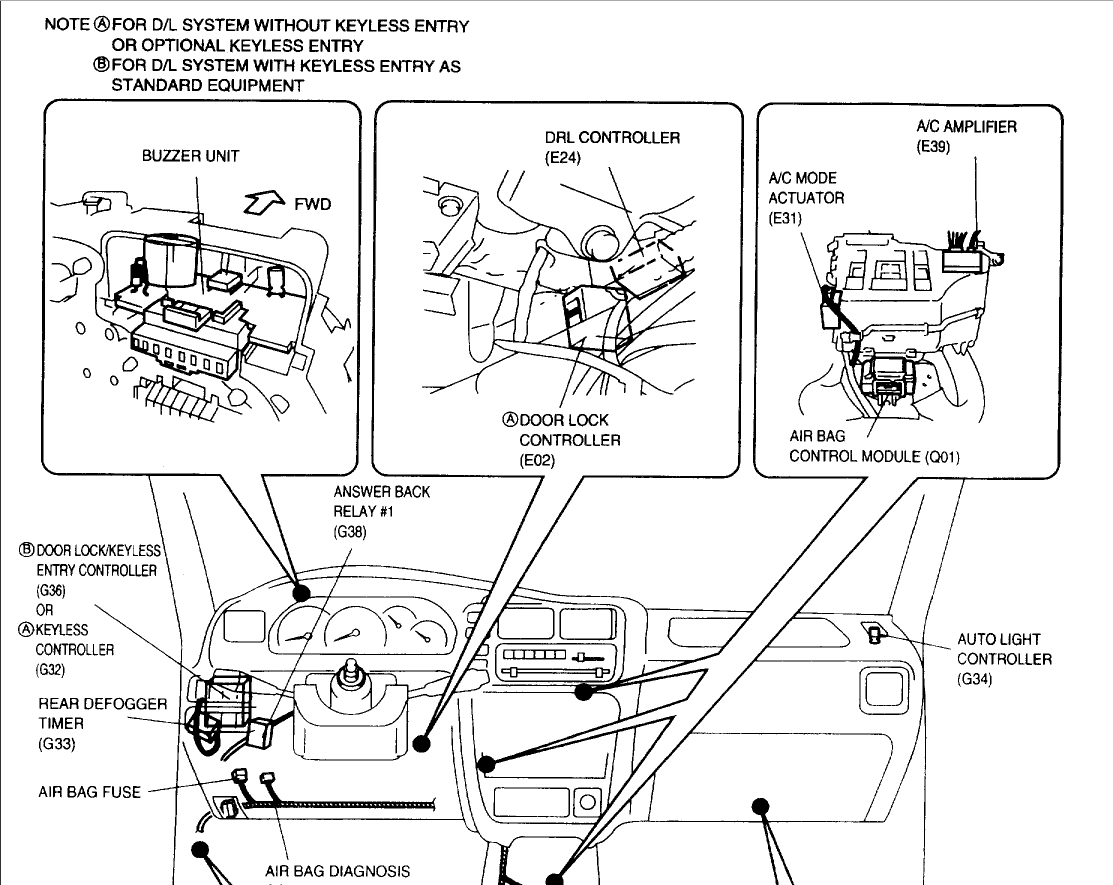 NOTE Ⓐ FOR D/L SYSTEM WITHOUT KEYLESS ENTRY OR OPTIONAL KEYLESS ENTRY
Ⓑ FOR D/L SYSTEM WITH KEYLESS ENTRY AS STANDARD EQUIPMENT

BUZZER UNIT

FWD

DRL CONTROLLER
(E24)

Ⓐ DOOR LOCK CONTROLLER
(E02)

A/C AMPLIFIER
(E39)

A/C MODE ACTUATOR
(E31)

AIR BAG CONTROL MODULE (Q01)

ANSWER BACK RELAY #1
(G38)

Ⓑ DOOR LOCK/KEYLESS ENTRY CONTROLLER
(G36)
OR
Ⓐ KEYLESS CONTROLLER
(G32)

REAR DEFOGGER TIMER
(G33)

AIR BAG FUSE

AIR BAG DIAGNOSIS

AUTO LIGHT CONTROLLER
(G34)