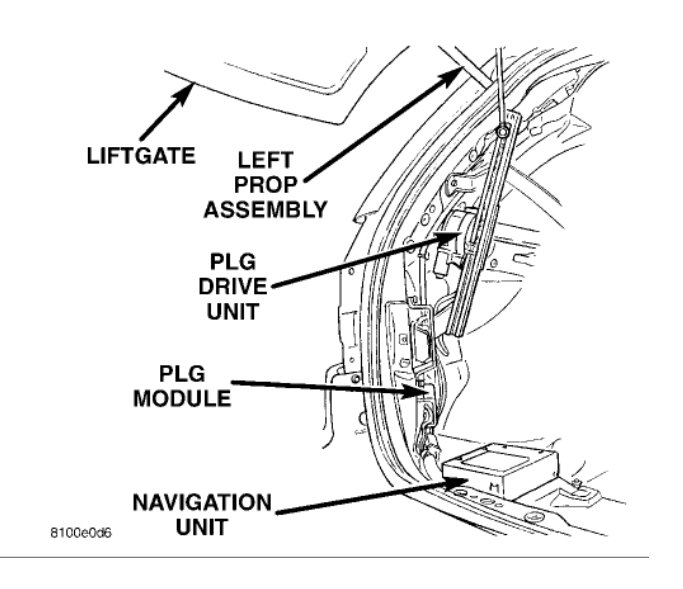 LIFTGATE

LEFT PROP ASSEMBLY

PLG DRIVE UNIT

PLG MODULE

NAVIGATION UNIT

8100e0d6