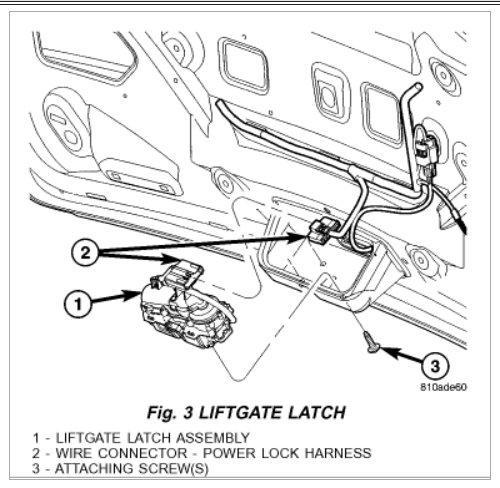 2

1

3

810ade60

Fig. 3 LIFTGATE LATCH

1 - LIFTGATE LATCH ASSEMBLY
2 - WIRE CONNECTOR - POWER LOCK HARNESS
3 - ATTACHING SCREW(S)