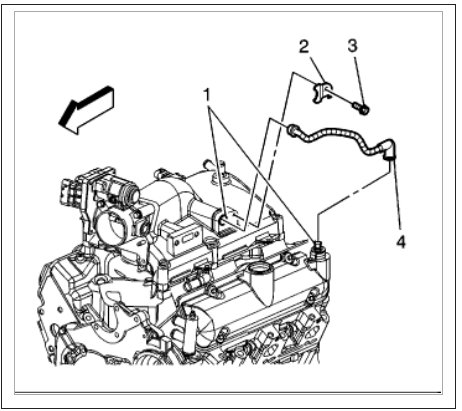 1
2
3
4