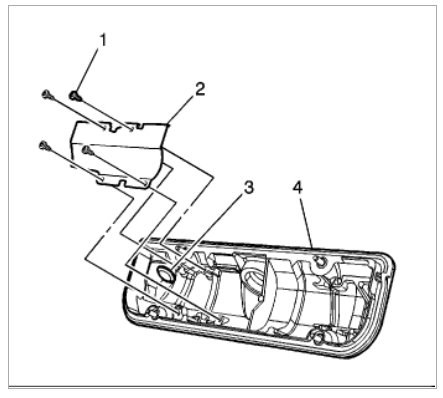 1
2
3
4