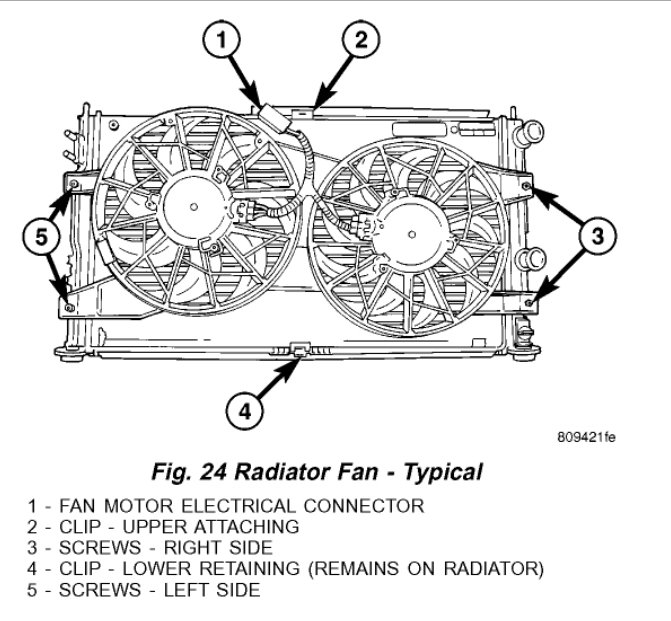 1
2
5
3
4
809421fe

Fig. 24 Radiator Fan - Typical

1 - FAN MOTOR ELECTRICAL CONNECTOR
2 - CLIP - UPPER ATTACHING
3 - SCREWS - RIGHT SIDE
4 - CLIP - LOWER RETAINING (REMAINS ON RADIATOR)
5 - SCREWS - LEFT SIDE