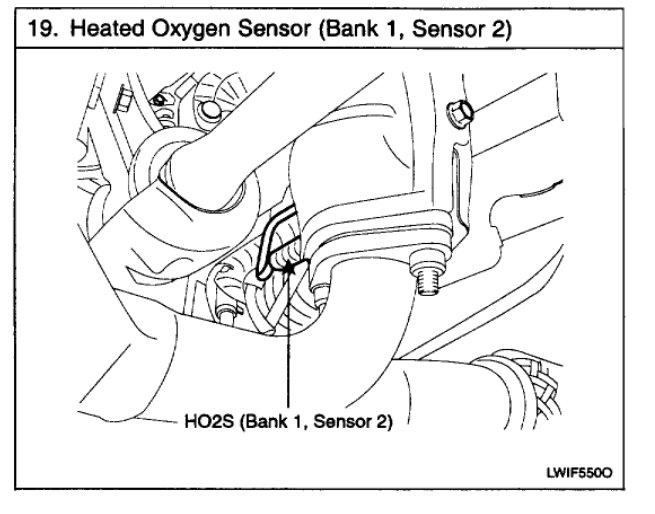 19. Heated Oxygen Sensor (Bank 1, Sensor 2)

HO2S (Bank 1, Sensor 2)

LWIF550O