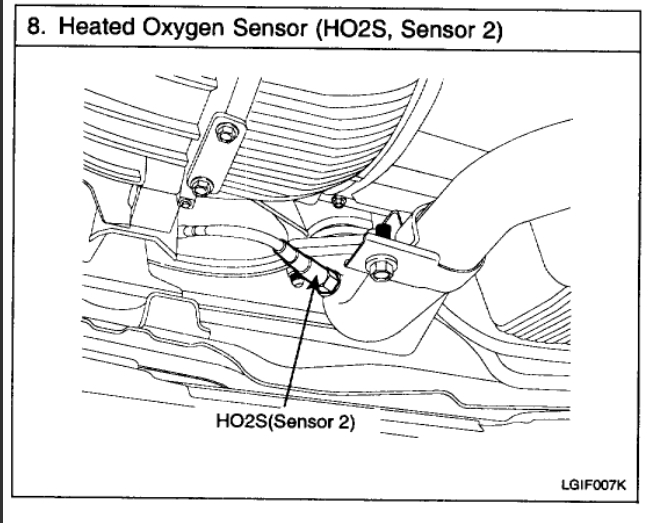 8. Heated Oxygen Sensor (HO2S, Sensor 2)

HO2S(Sensor 2)

LGIF007K