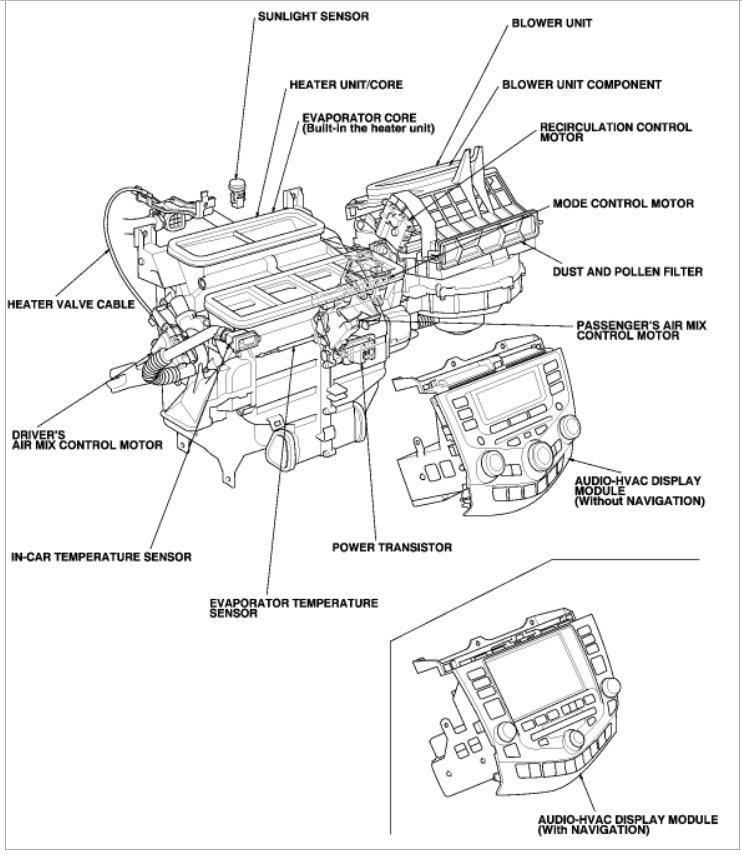 SUNLIGHT SENSOR

BLOWER UNIT

HEATER UNIT/CORE

BLOWER UNIT COMPONENT

EVAPORATOR CORE
(Built-in the heater unit)

RECIRCULATION CONTROL MOTOR

MODE CONTROL MOTOR

DUST AND POLLEN FILTER

HEATER VALVE CABLE

PASSENGER'S AIR MIX CONTROL MOTOR

DRIVER'S AIR MIX CONTROL MOTOR

AUDIO-HVAC DISPLAY MODULE
(Without NAVIGATION)

IN-CAR TEMPERATURE SENSOR

POWER TRANSISTOR

EVAPORATOR TEMPERATURE SENSOR

AUDIO-HVAC DISPLAY MODULE
(With NAVIGATION)