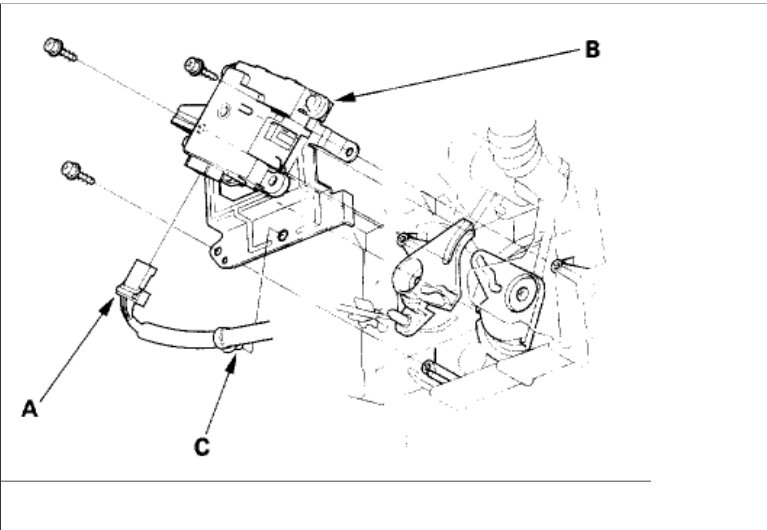 B

A

C