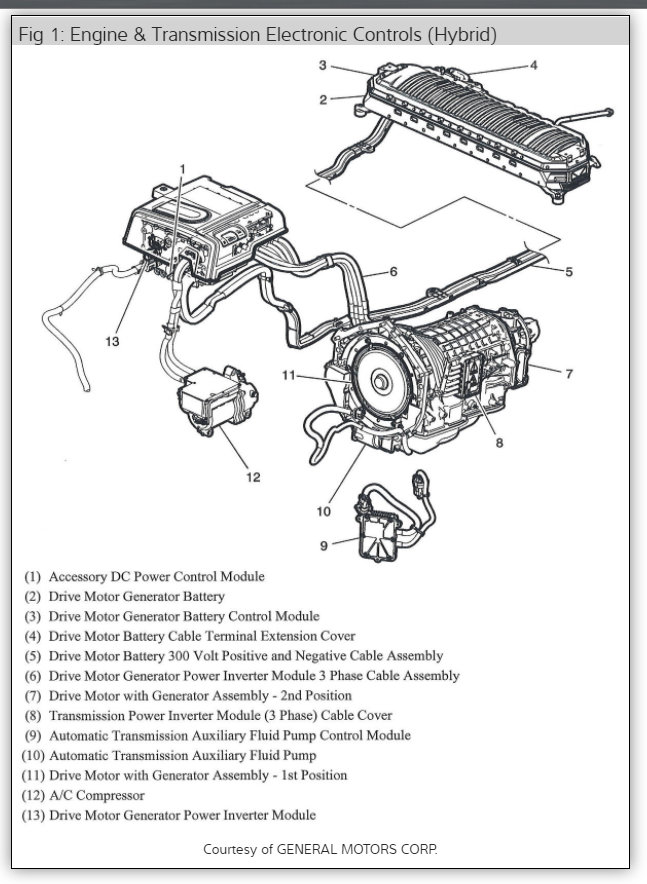 Fig 1: Engine & Transmission Electronic Controls (Hybrid)

3
4
2
1
6
5
13
11
7
8
12
10
9

(1) Accessory DC Power Control Module
(2) Drive Motor Generator Battery
(3) Drive Motor Generator Battery Control Module
(4) Drive Motor Battery Cable Terminal Extension Cover
(5) Drive Motor Battery 300 Volt Positive and Negative Cable Assembly
(6) Drive Motor Generator Power Inverter Module 3 Phase Cable Assembly
(7) Drive Motor with Generator Assembly - 2nd Position
(8) Transmission Power Inverter Module (3 Phase) Cable Cover
(9) Automatic Transmission Auxiliary Fluid Pump Control Module
(10) Automatic Transmission Auxiliary Fluid Pump
(11) Drive Motor with Generator Assembly - 1st Position
(12) A/C Compressor
(13) Drive Motor Generator Power Inverter Module

Courtesy of GENERAL MOTORS CORP.