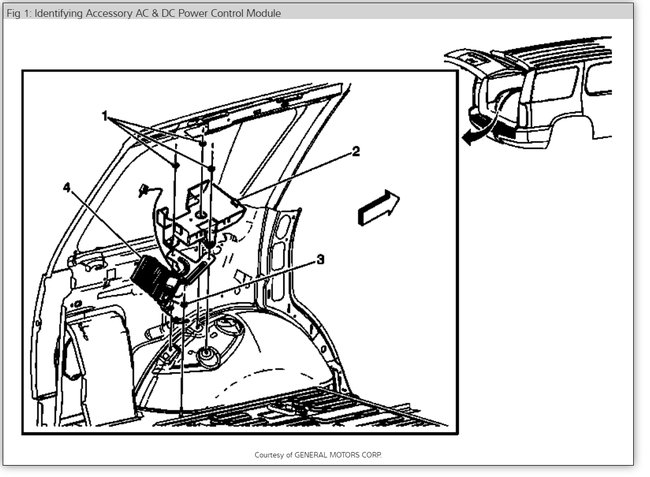 Fig 1: Identifying Accessory AC & DC Power Control Module

1

2

4

3

Courtesy of GENERAL MOTORS CORP.