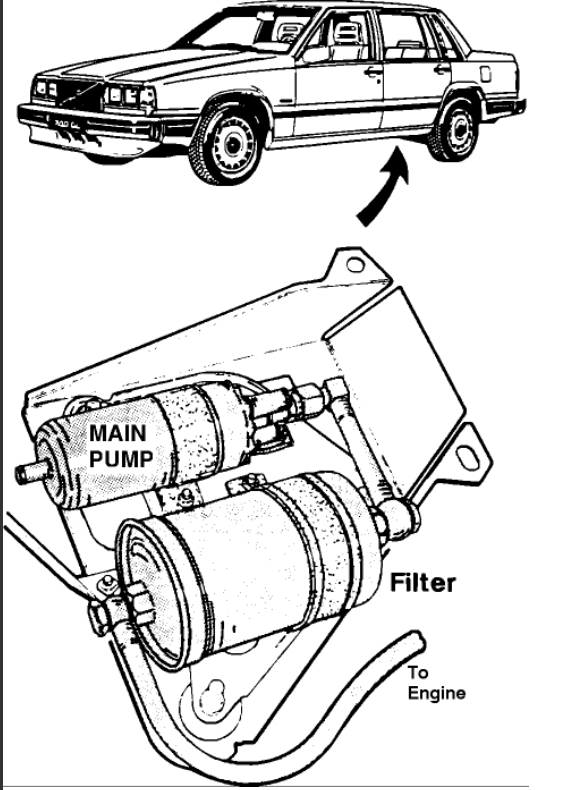 MAIN PUMP

Filter

To Engine