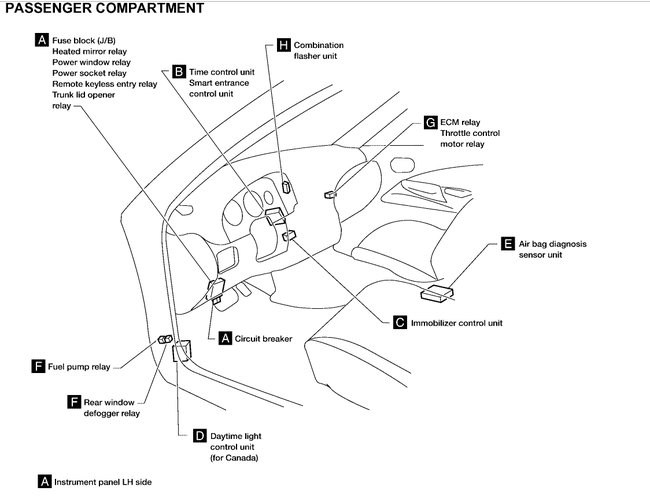 PASSENGER COMPARTMENT

A Fuse block (J/B)
Heated mirror relay
Power window relay
Power socket relay
Remote keyless entry relay
Trunk lid opener relay

B Time control unit
Smart entrance control unit

H Combination flasher unit

G ECM relay
Throttle control motor relay

E Air bag diagnosis sensor unit

C Immobilizer control unit

A Circuit breaker

F Fuel pump relay

F Rear window defogger relay

D Daytime light control unit (for Canada)

A Instrument panel LH side