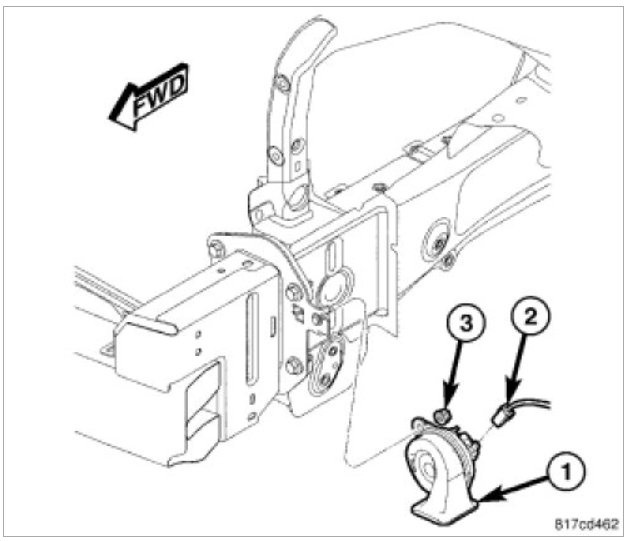 FWD

3

2

1

817cd462