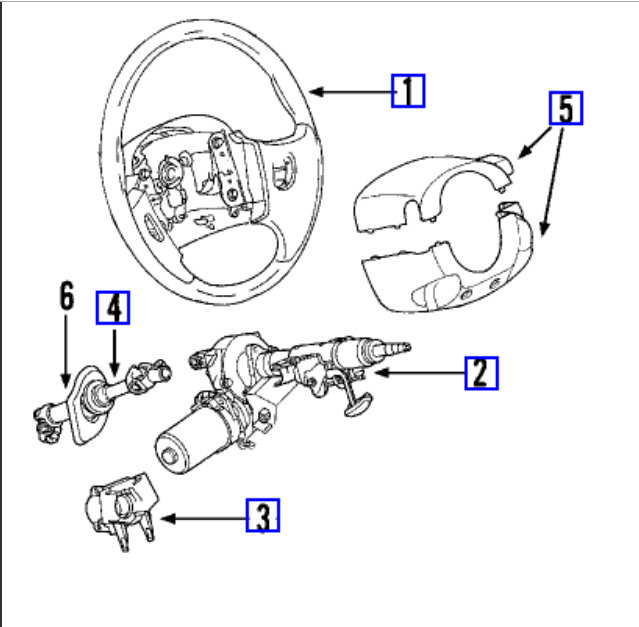 1
5
6
4
2
3