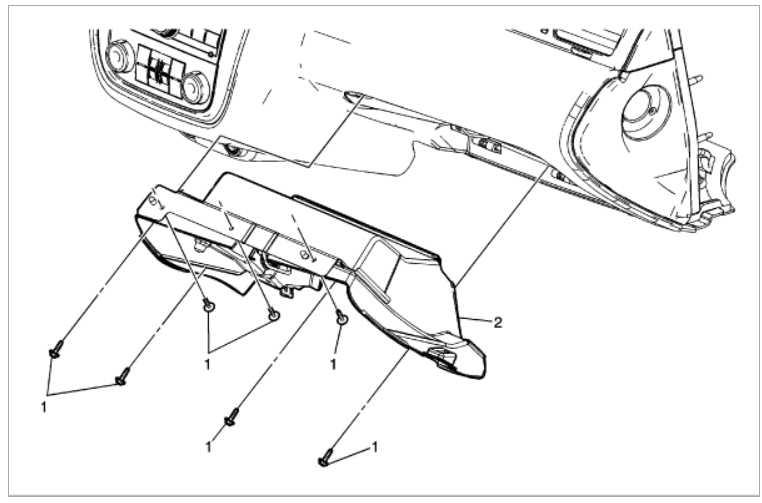 2
1
1
1
1
1