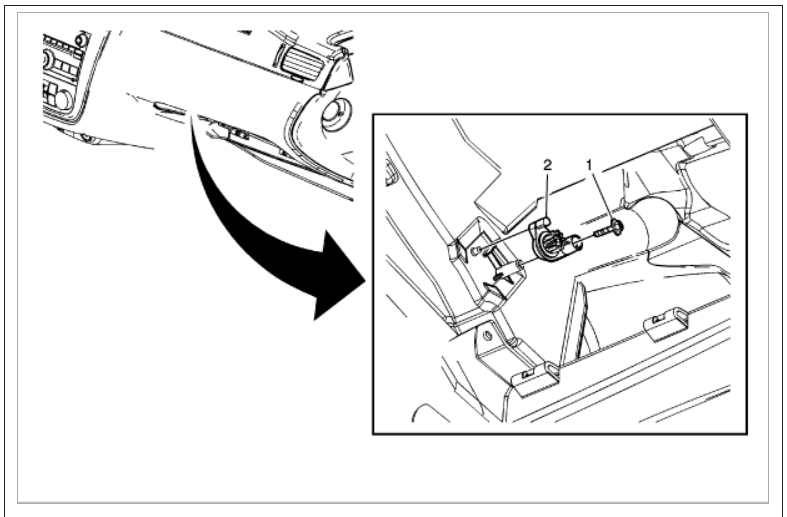 2
1