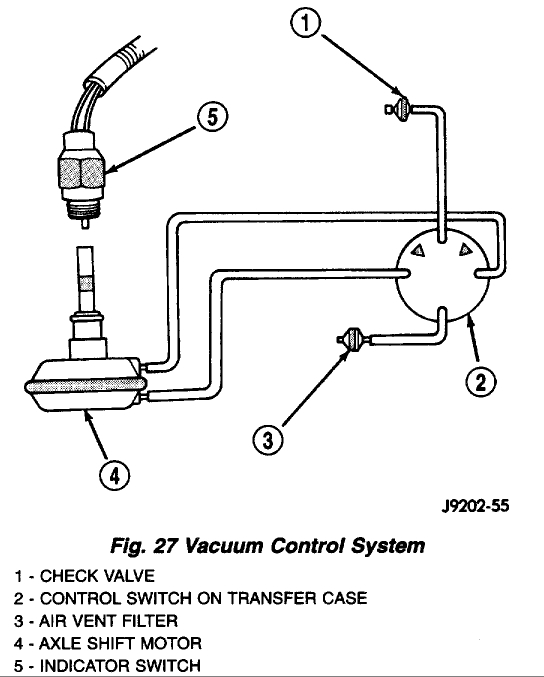 1

5

2

3

4

J9202-55

Fig. 27 Vacuum Control System

1 - CHECK VALVE
2 - CONTROL SWITCH ON TRANSFER CASE
3 - AIR VENT FILTER
4 - AXLE SHIFT MOTOR
5 - INDICATOR SWITCH