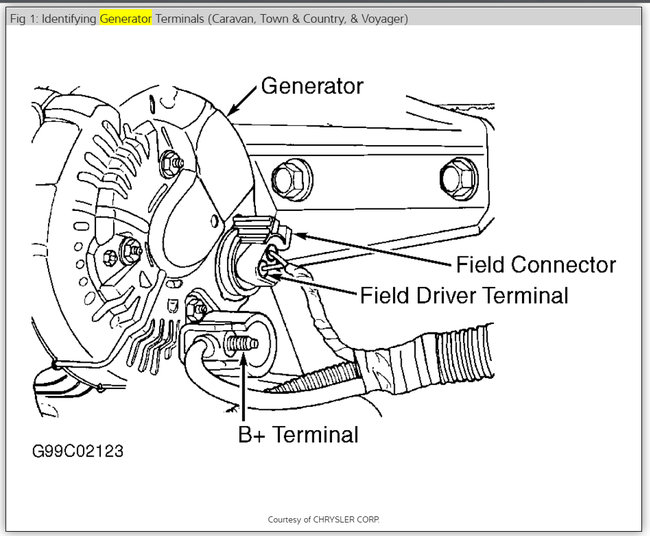 Fig 1: Identifying Generator Terminals (Caravan, Town & Country, & Voyager)

Generator

Field Connector

Field Driver Terminal

B+ Terminal

G99C02123

Courtesy of CHRYSLER CORP.