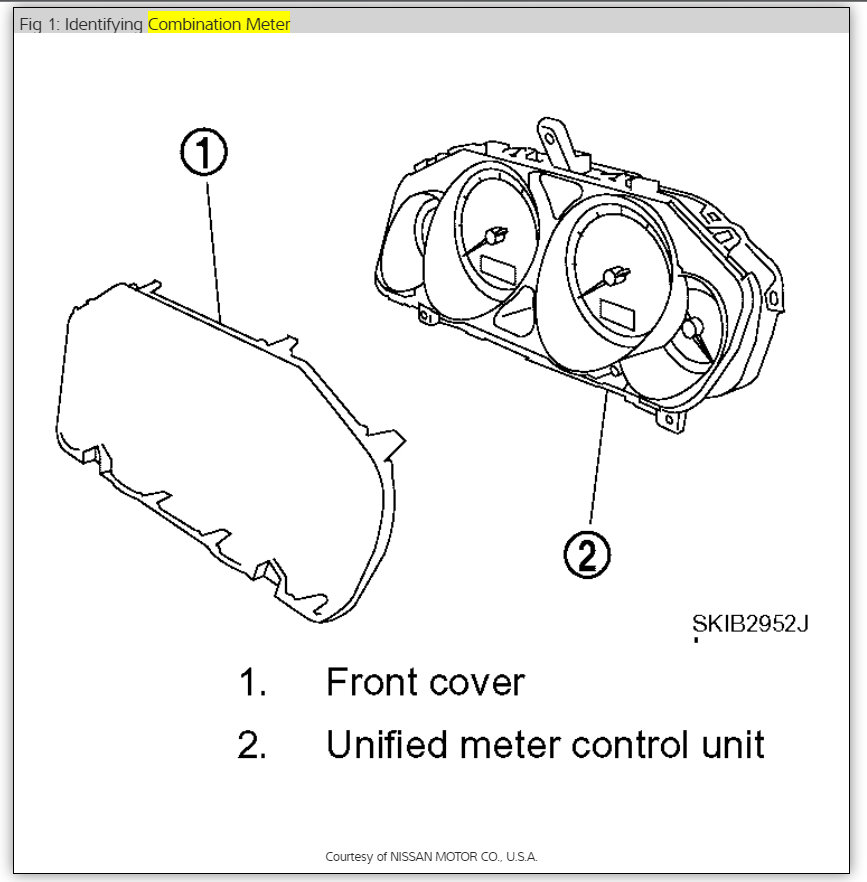 Fig 1: Identifying Combination Meter

1

2

SKIB2952J

1. Front cover

2. Unified meter control unit

Courtesy of NISSAN MOTOR CO., U.S.A.