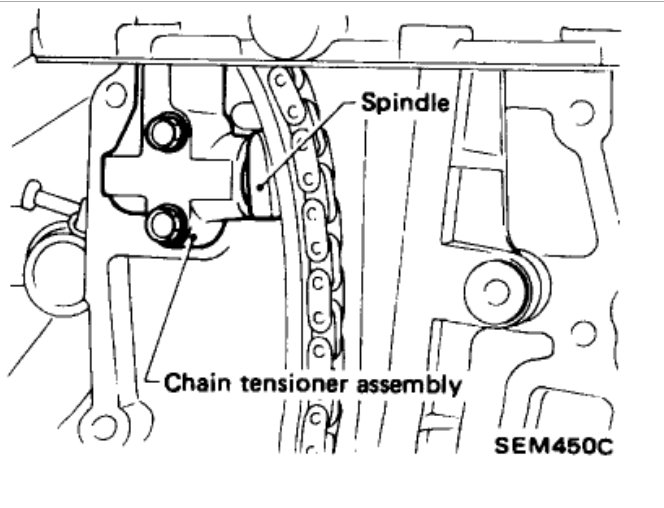 Spindle

Chain tensioner assembly

SEM450C