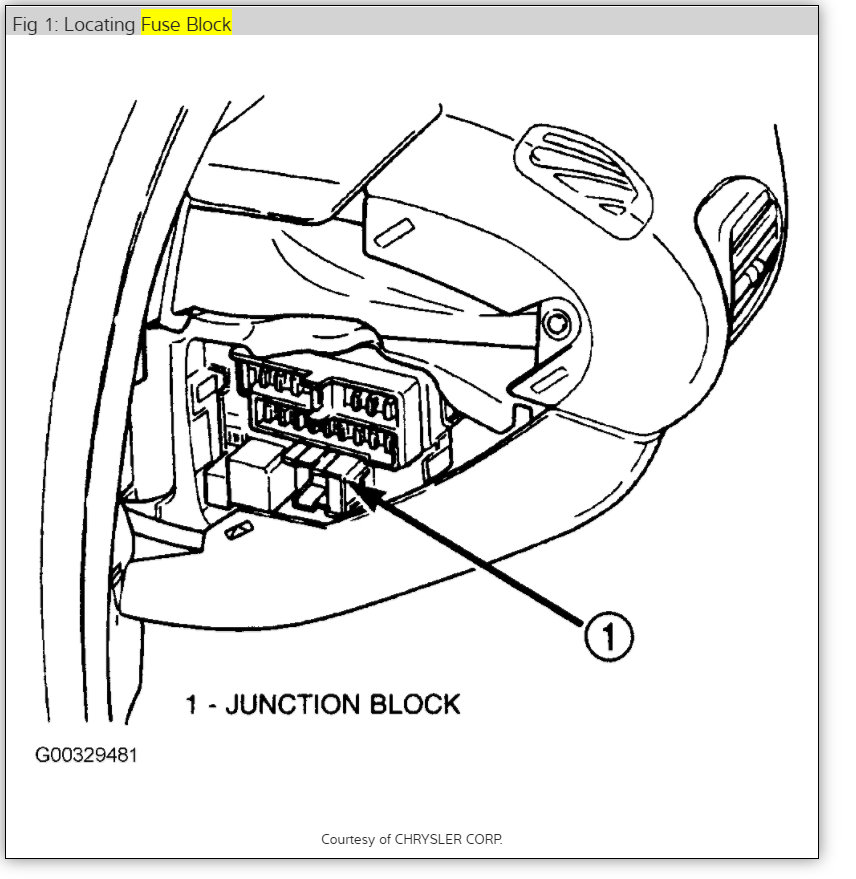 Fig 1: Locating Fuse Block

1

1 - JUNCTION BLOCK

G00329481

Courtesy of CHRYSLER CORP.