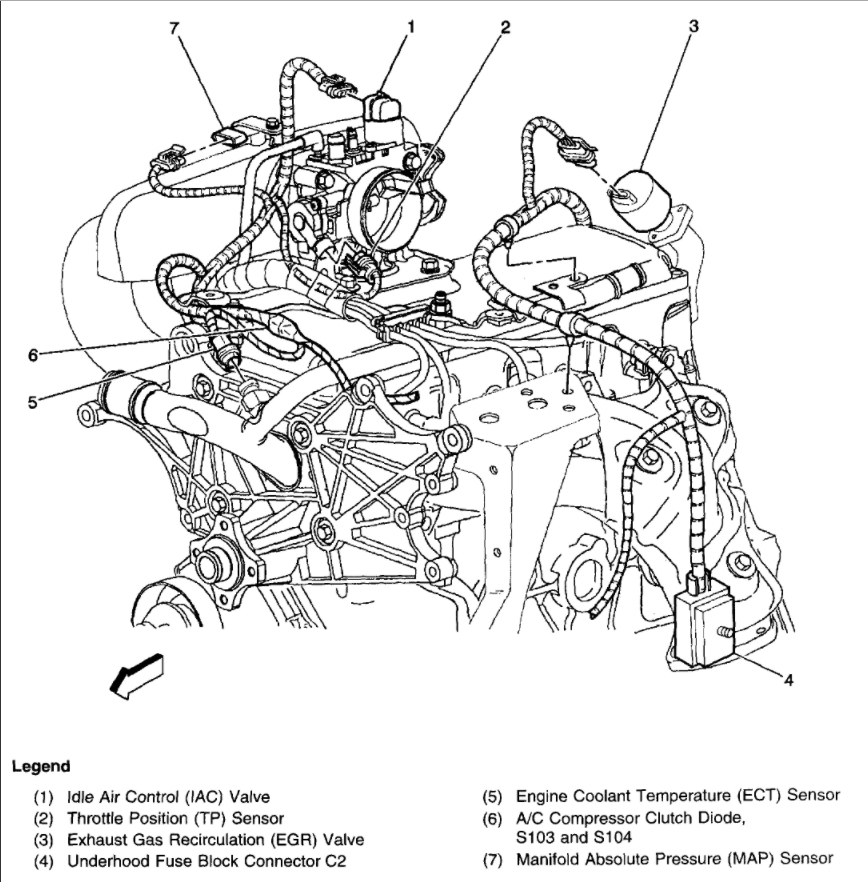 7
1
2
3
6
5
4

Legend

(1) Idle Air Control (IAC) Valve
(2) Throttle Position (TP) Sensor
(3) Exhaust Gas Recirculation (EGR) Valve
(4) Underhood Fuse Block Connector C2

(5) Engine Coolant Temperature (ECT) Sensor
(6) A/C Compressor Clutch Diode, S103 and S104
(7) Manifold Absolute Pressure (MAP) Sensor